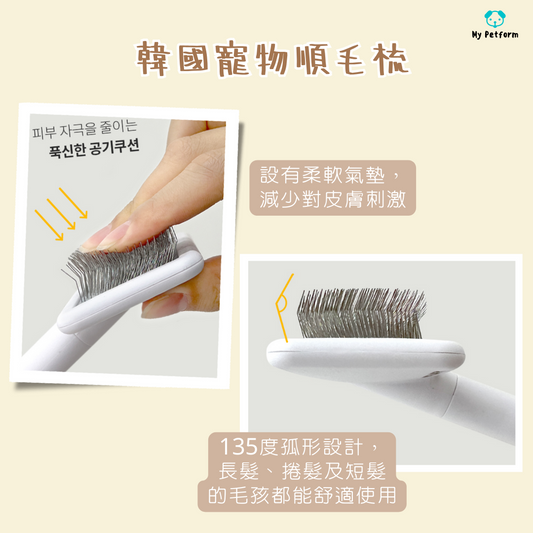 My Petform

韓國寵物順毛梳

피부 자극을 줄이는
푹신한 공기쿠션

設有柔軟氣墊，
減少對皮膚刺激

135度孤形設計，
長髮、捲髮及短髮
的毛孩都能舒適使用